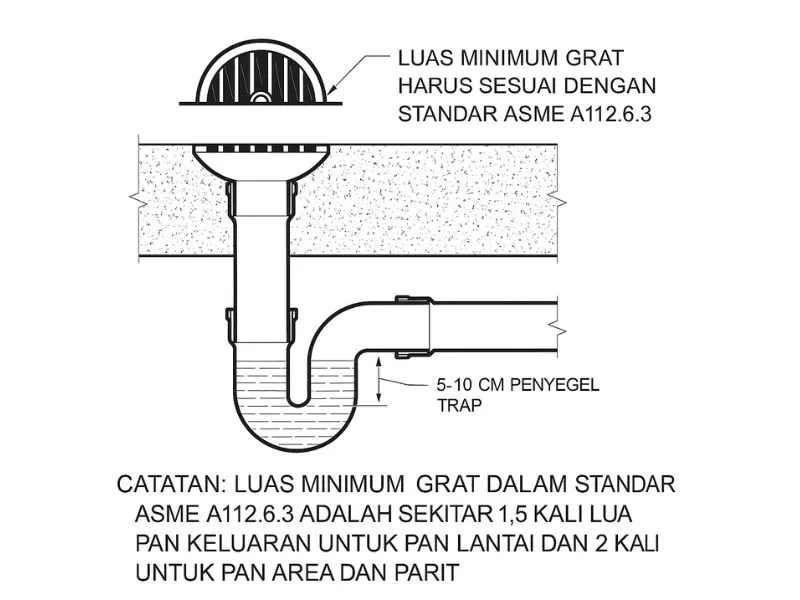 LUAS MINIMUM GRAT HARUS SESUAI DENGAN STANDAR ASME A112.6.3

5-10 CM PENYEGEL TRAP

CATATAN: LUAS MINIMUM GRAT DALAM STANDAR ASME A112.6.3 ADALAH SEKITAR 1,5 KALI LUA PAN KELUARAN UNTUK PAN LANTAI DAN 2 KALI UNTUK PAN AREA DAN PARIT